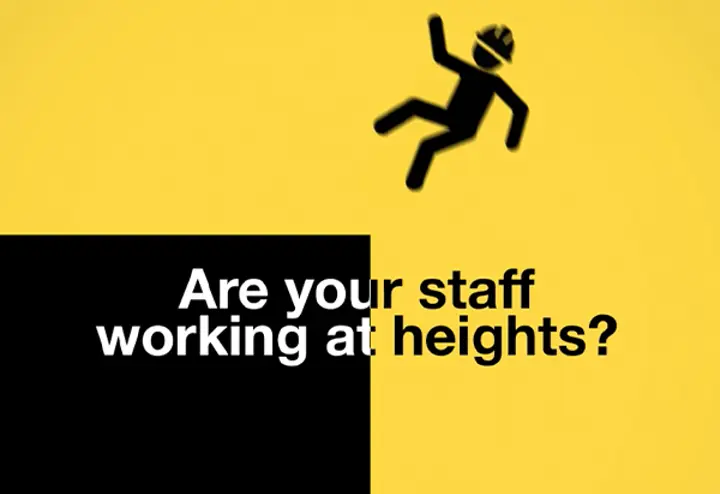 Are your staff working at heights?